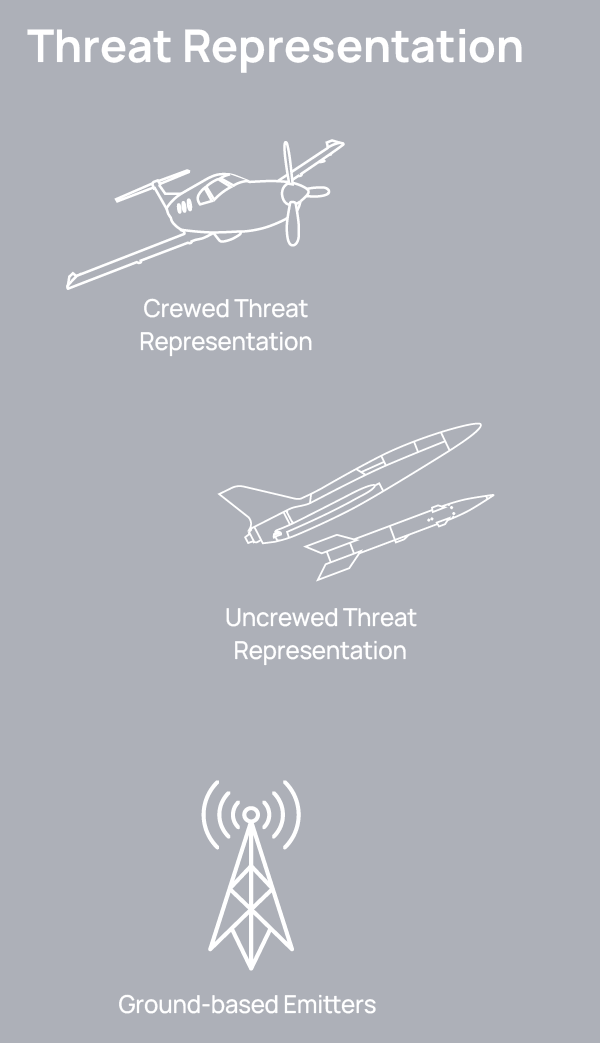 Threat Representation

Crewed Threat Representation

Uncrewed Threat Representation

Ground-based Emitters